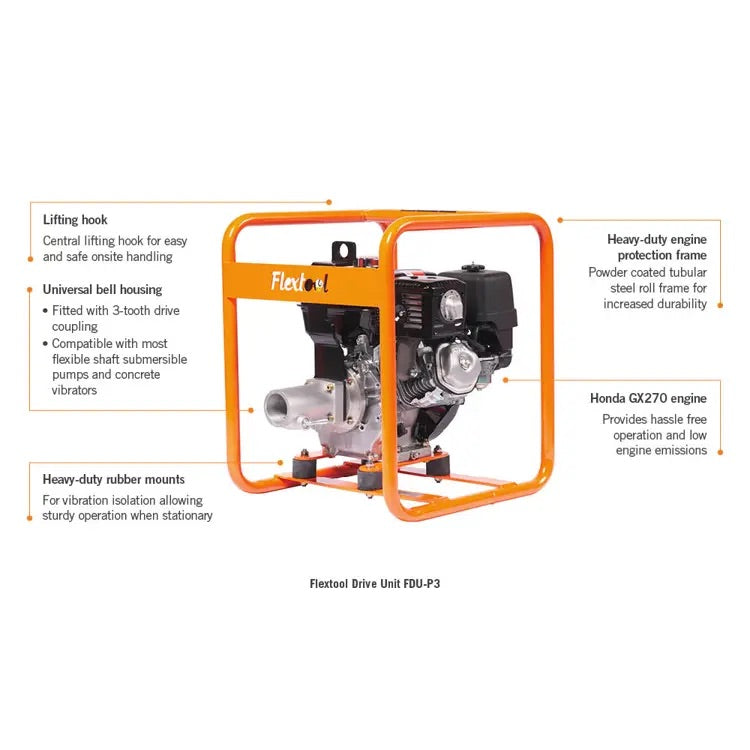 Lifting hook
Central lifting hook for easy and safe onsite handling

Universal bell housing
• Fitted with 3-tooth drive coupling
• Compatible with most flexible shaft submersible pumps and concrete vibrators

Heavy-duty rubber mounts
For vibration isolation allowing sturdy operation when stationary

Flextool

Heavy-duty engine protection frame
Powder coated tubular steel roll frame for increased durability

Honda GX270 engine
Provides hassle free operation and low engine emissions

Flextool Drive Unit FDU-P3