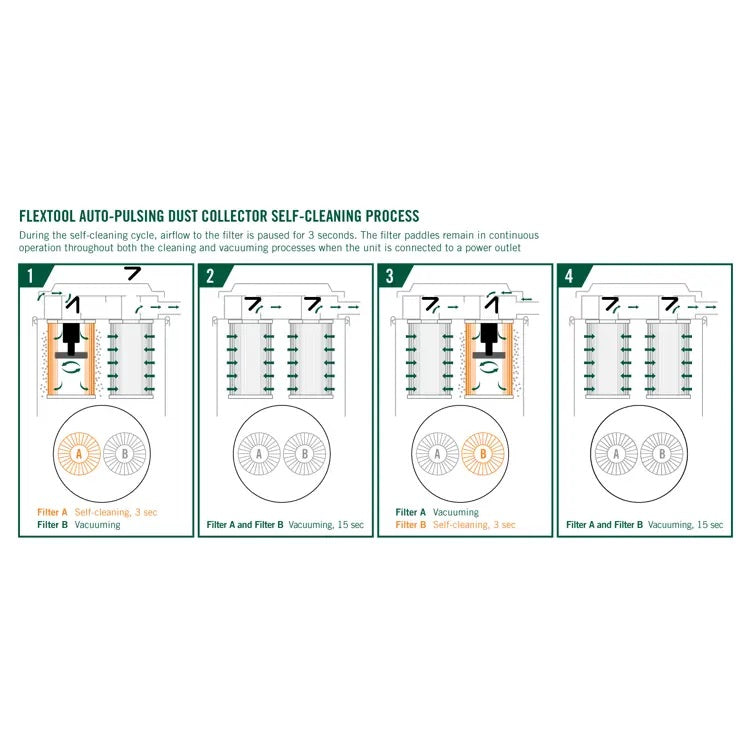 FLEXTOOL AUTO-PULSING DUST COLLECTOR SELF-CLEANING PROCESS
During the self-cleaning cycle, airflow to the filter is paused for 3 seconds. The filter paddles remain in continuous operation throughout both the cleaning and vacuuming processes when the unit is connected to a power outlet

1

A B

Filter A Self-cleaning, 3 sec
Filter B Vacuuming

2

A B

Filter A and Filter B Vacuuming, 15 sec

3

A B

Filter A Vacuuming
Filter B Self-cleaning, 3 sec

4

A B

Filter A and Filter B Vacuuming, 15 sec