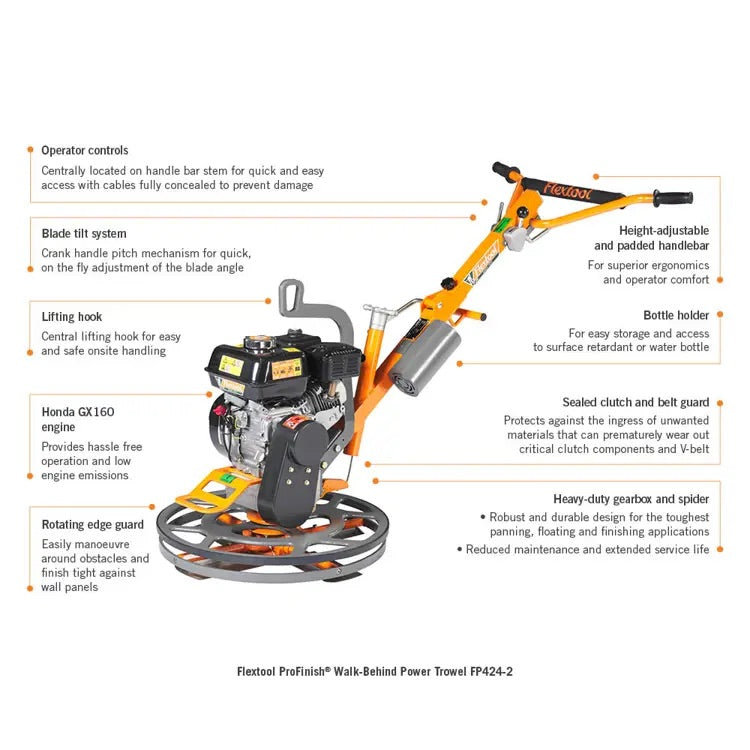 Operator controls
Centrally located on handle bar stem for quick and easy access with cables fully concealed to prevent damage

Blade tilt system
Crank handle pitch mechanism for quick, on the fly adjustment of the blade angle

Lifting hook
Central lifting hook for easy and safe onsite handling

Honda GX160 engine
Provides hassle free operation and low engine emissions

Rotating edge guard
Easily manoeuvre around obstacles and finish tight against wall panels

Flextool

Flextool

Height-adjustable and padded handlebar
For superior ergonomics and operator comfort

Bottle holder
For easy storage and access to surface retardant or water bottle

Sealed clutch and belt guard
Protects against the ingress of unwanted materials that can prematurely wear out critical clutch components and V-belt

Heavy-duty gearbox and spider
• Robust and durable design for the toughest panning, floating and finishing applications
• Reduced maintenance and extended service life

Flextool ProFinish® Walk-Behind Power Trowel FP424-2