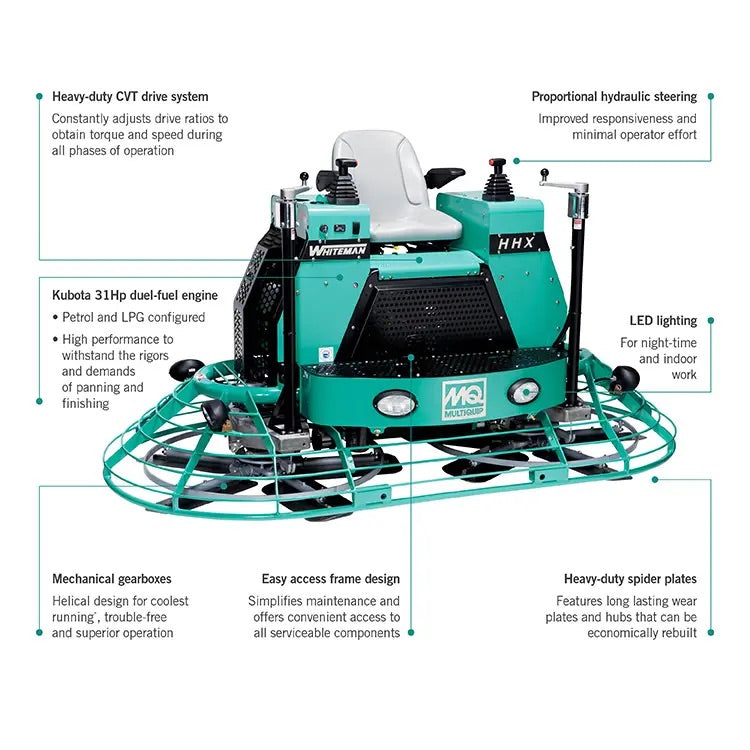 Heavy-duty CVT drive system

Constantly adjusts drive ratios to obtain torque and speed during all phases of operation

Proportional hydraulic steering

Improved responsiveness and minimal operator effort

WHITEMAN

HHX

Kubota 31Hp duel-fuel engine

• Petrol and LPG configured

• High performance to withstand the rigors and demands of panning and finishing

LED lighting

For night-time and indoor work

MQ MULTIQUIP

Mechanical gearboxes

Helical design for coolest running*, trouble-free and superior operation

Easy access frame design

Simplifies maintenance and offers convenient access to all serviceable components

Heavy-duty spider plates

Features long lasting wear plates and hubs that can be economically rebuilt